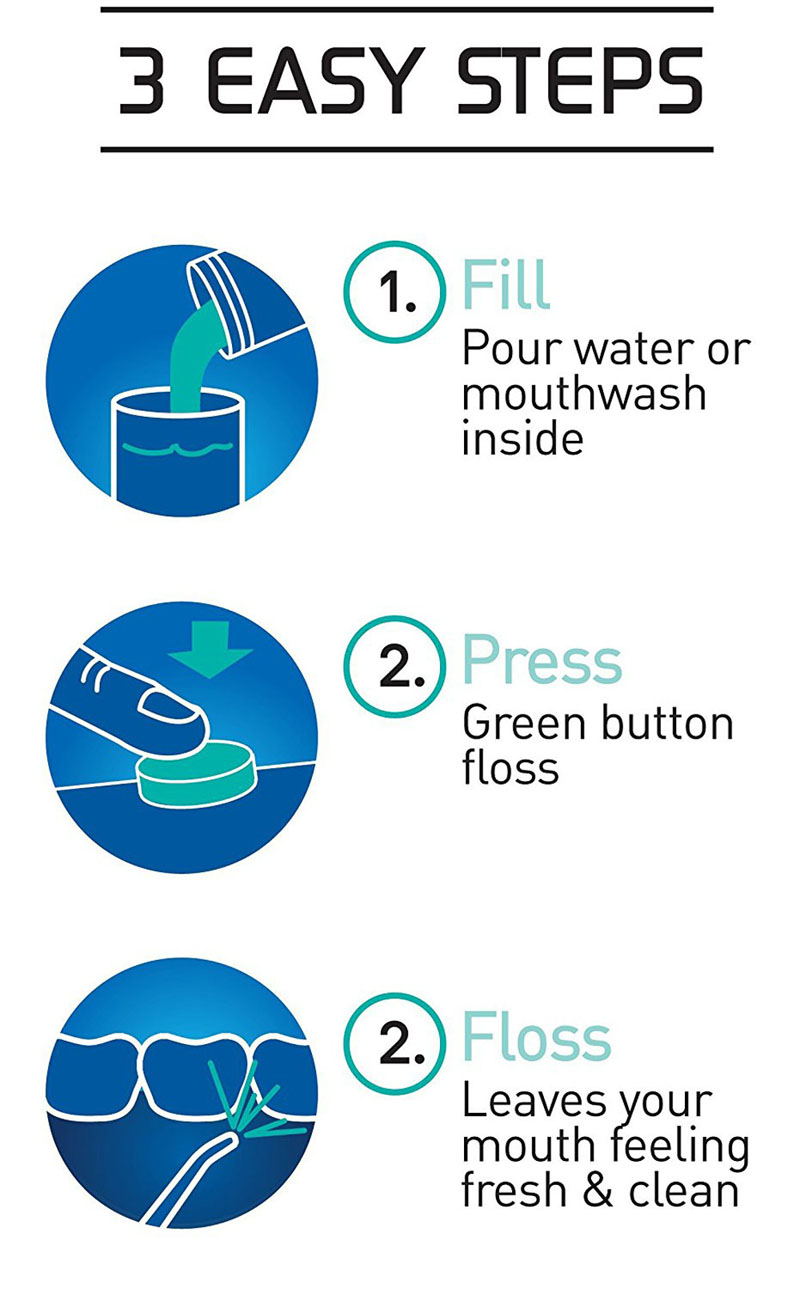 3 EASY STEPS

1. Fill
Pour water or mouthwash inside

2. Press
Green button floss

2. Floss
Leaves your mouth feeling fresh & clean