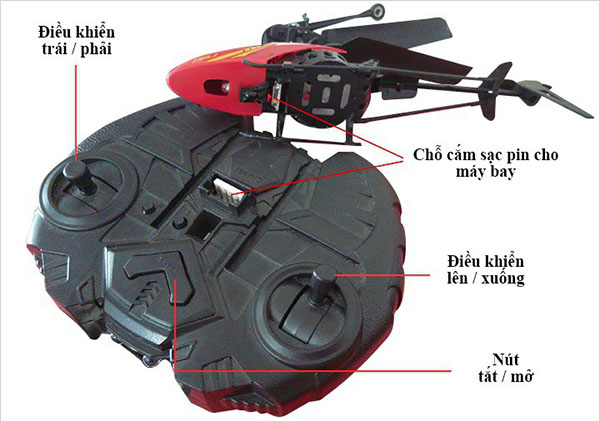 Điều khiển trái / phải

Chỗ cắm sạc pin cho máy bay

Điều khiển lên / xuống

Nút tắt / mở